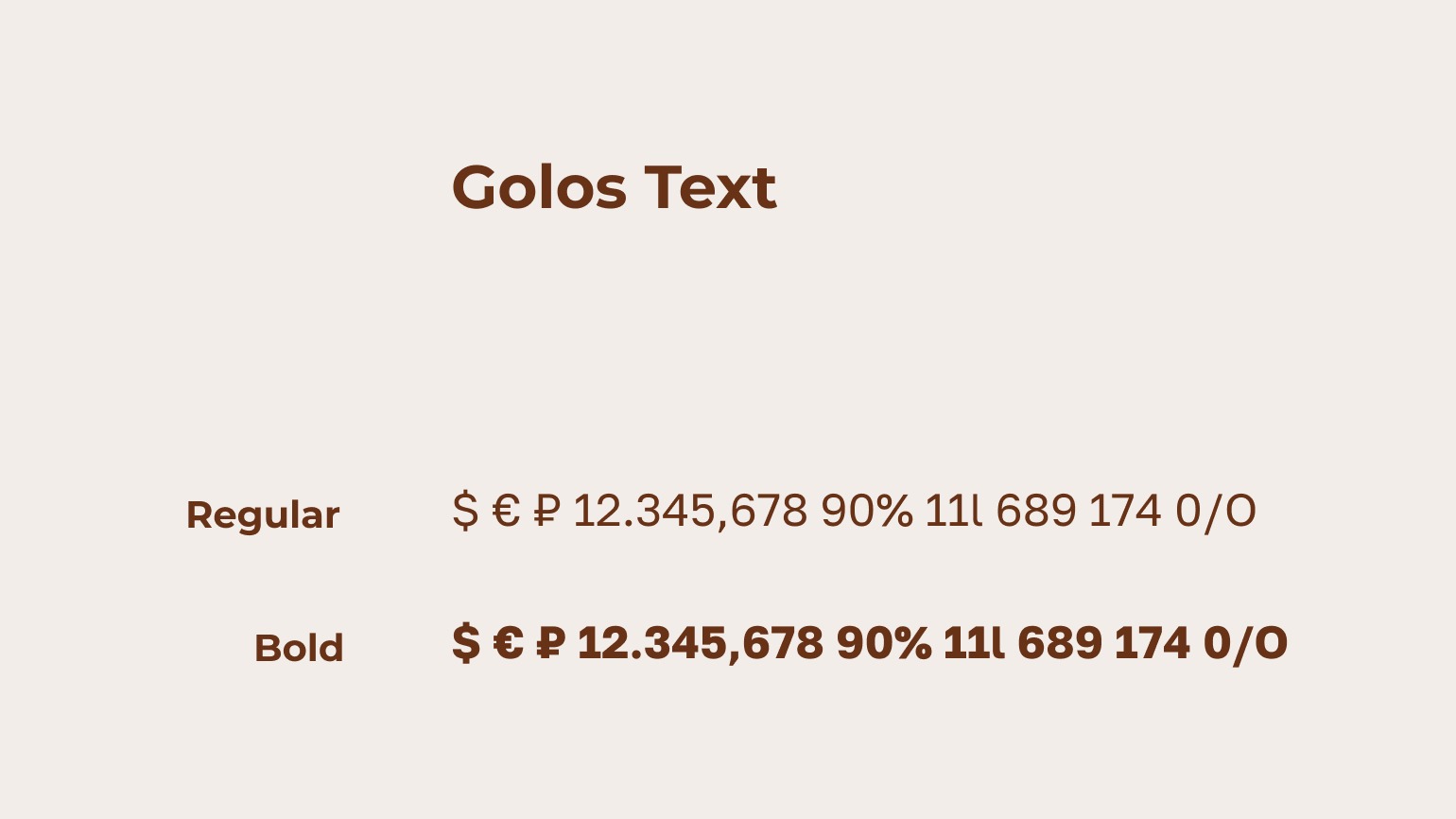 Golos Text

Regular $ € ₽ 12.345,678 90% 11l 689 174 0/O

Bold $ € ₽ 12.345,678 90% 11l 689 174 0/O